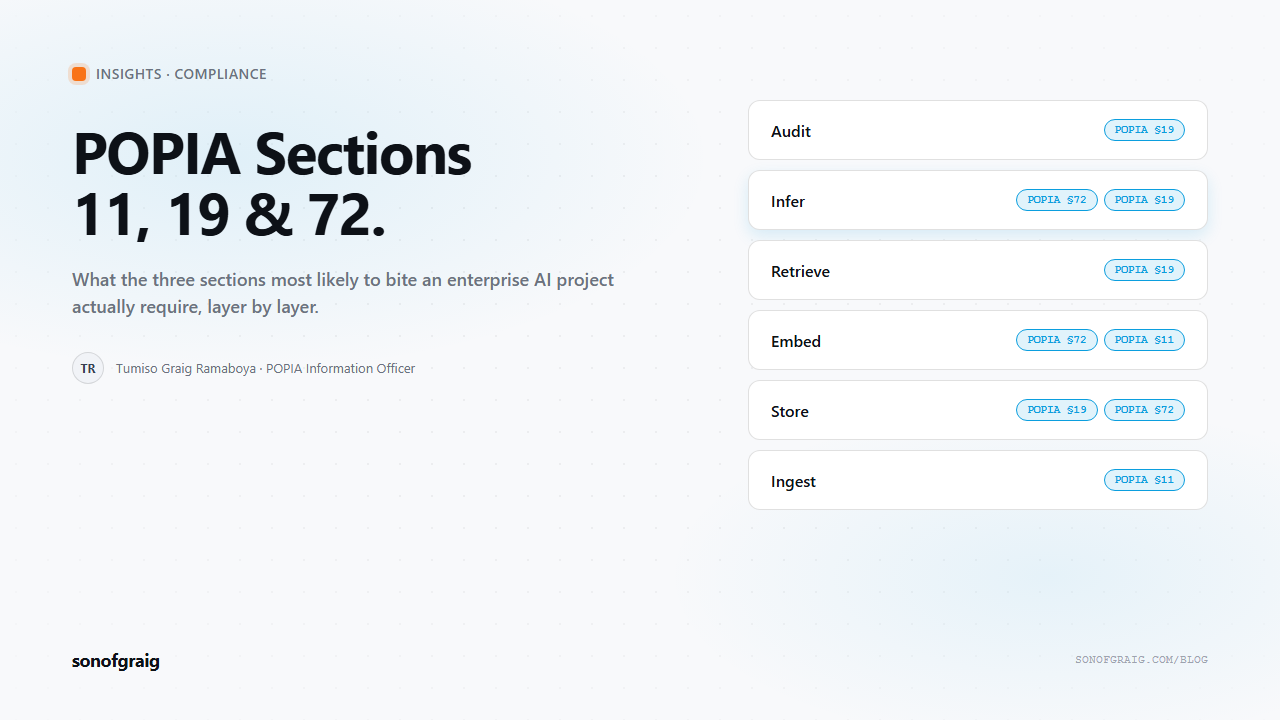 INSIGHTS · COMPLIANCE

POPIA Sections 11, 19 & 72.

What the three sections most likely to bite an enterprise AI project actually require, layer by layer.

TR Tumiso Graig Ramaboya · POPIA Information Officer

Audit POPIA §19

Infer POPIA §72 POPIA §19

Retrieve POPIA §19

Embed POPIA §72 POPIA §11

Store POPIA §19 POPIA §72

Ingest POPIA §11

sonofgraig

SONOFGRAIG.COM/BLOG